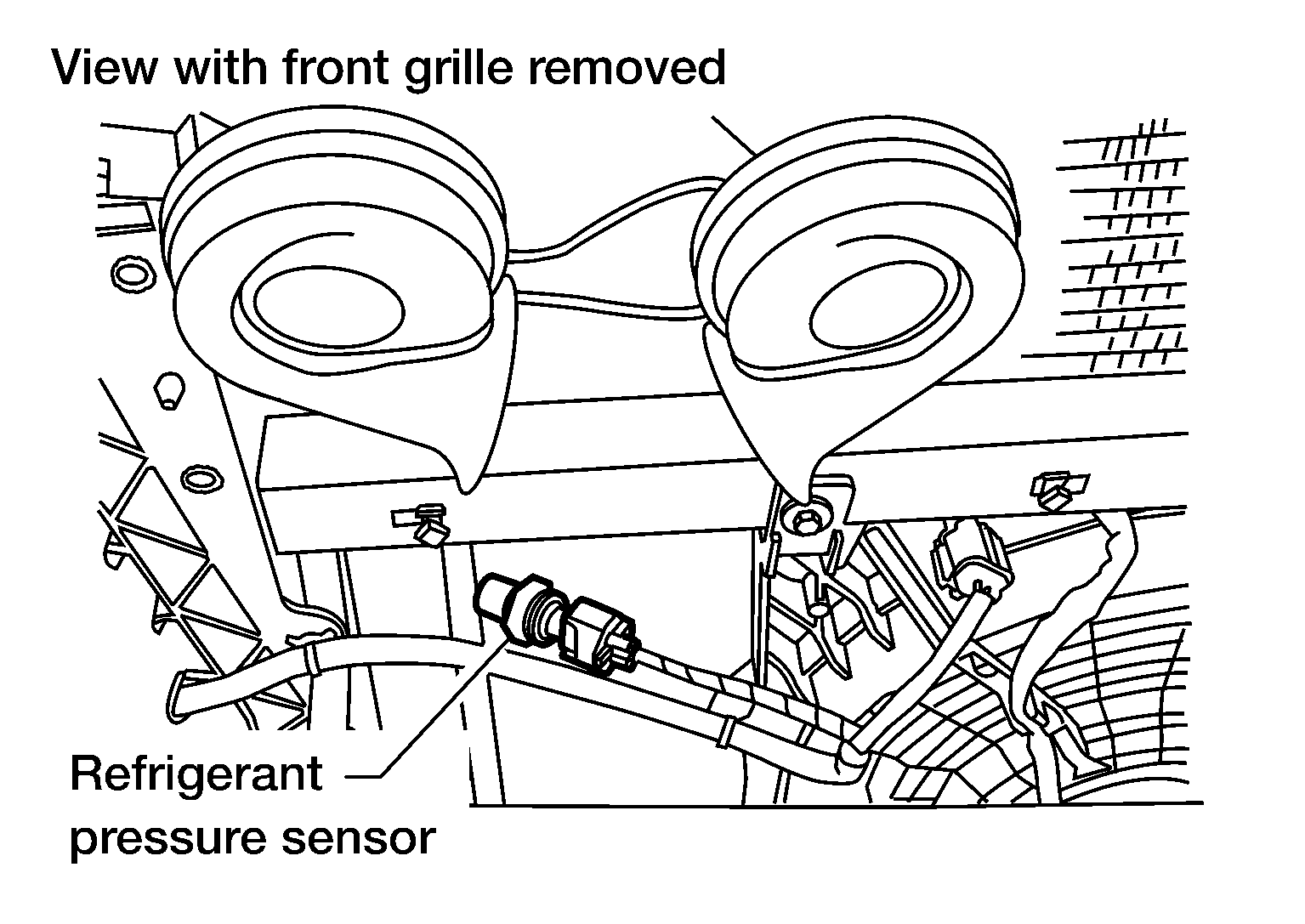 View with front grille removed

Refrigerant pressure sensor