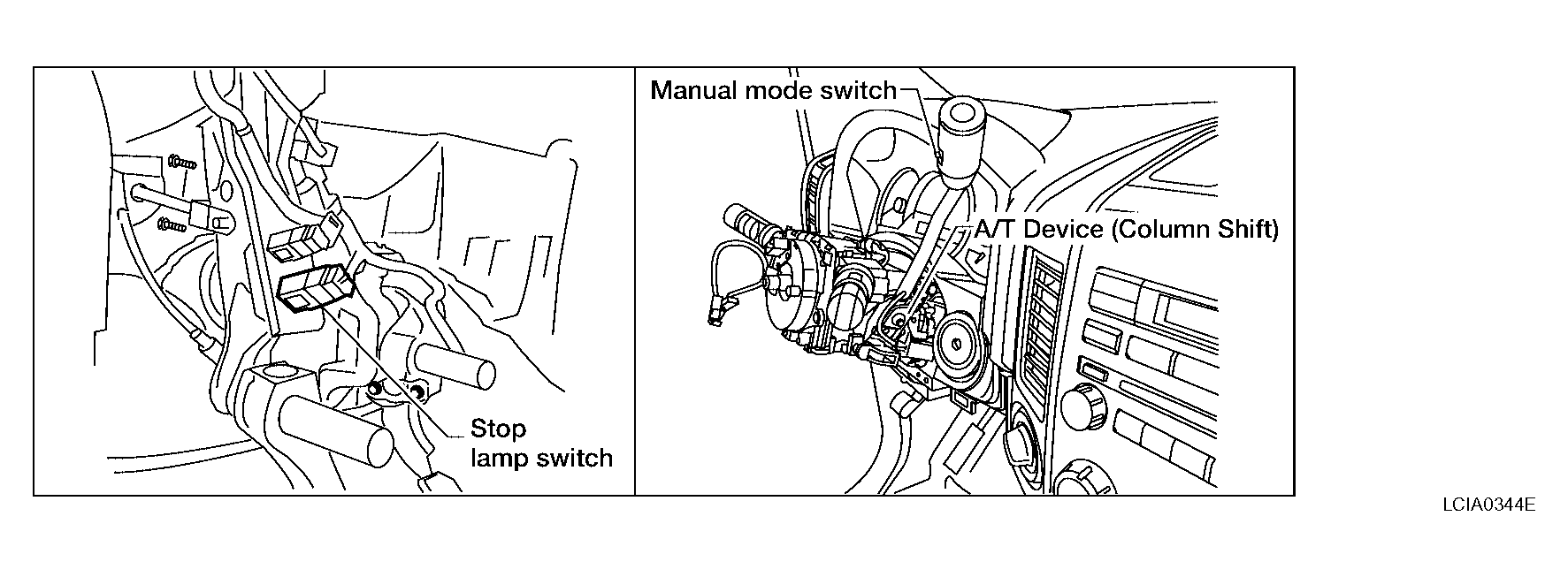 Stop lamp switch

Manual mode switch

A/T Device (Column Shift)

LCIA0344E