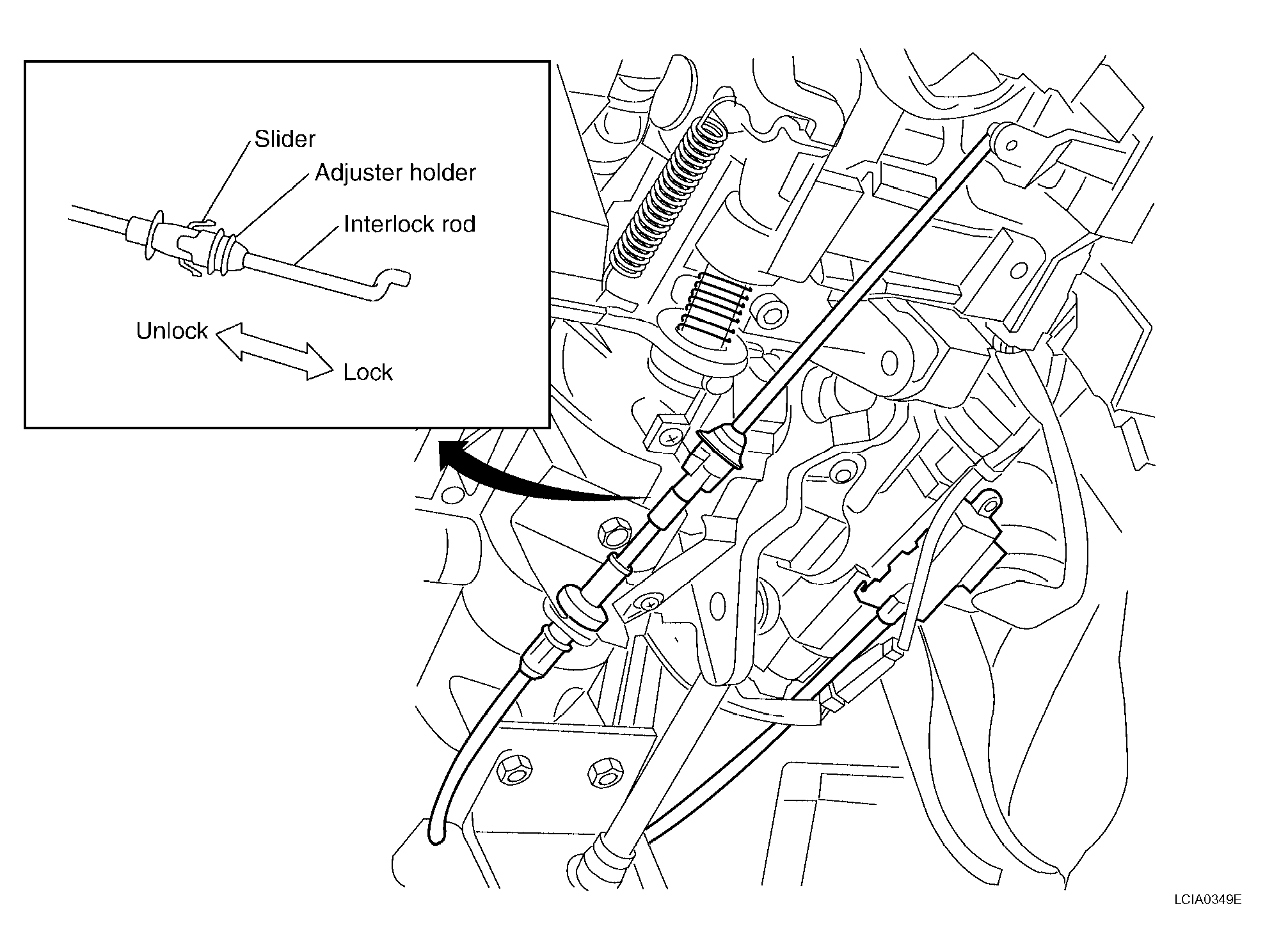 Slider
Adjuster holder
Interlock rod
Unlock
Lock
LCIA0349E