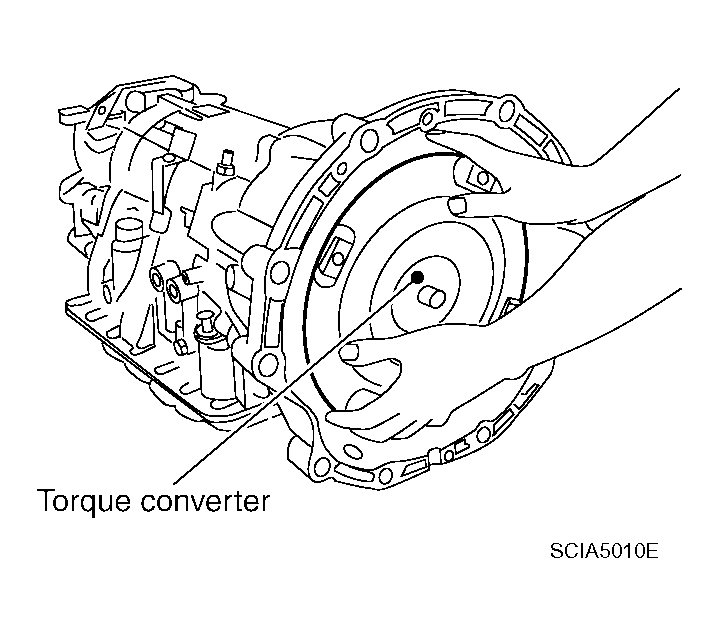 Torque converter

SCIA5010E