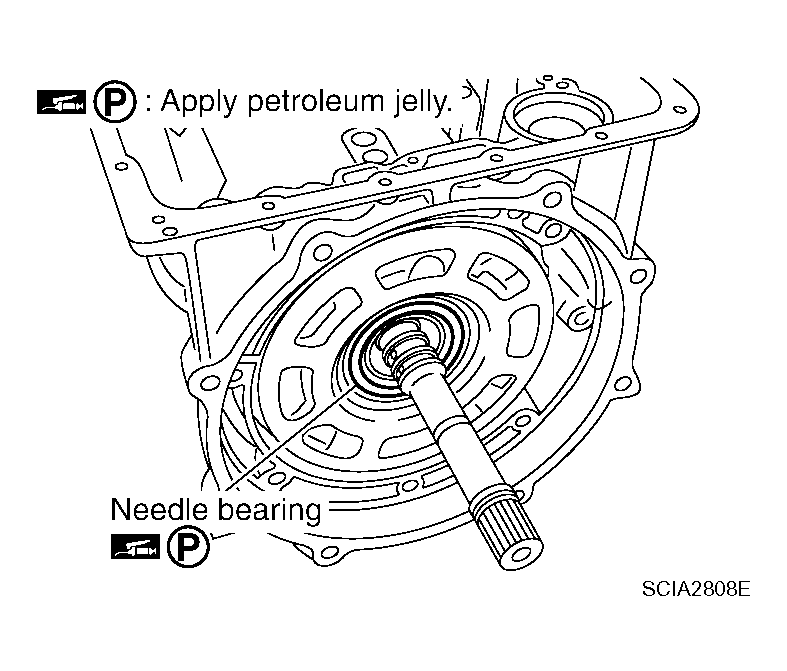 P : Apply petroleum jelly.

Needle bearing
P

SCIA2808E