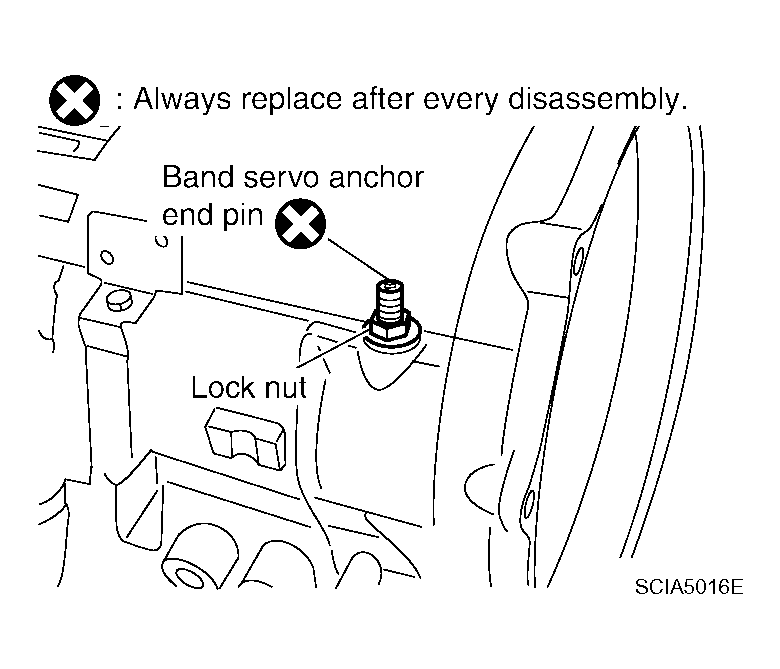 : Always replace after every disassembly.

Band servo anchor end pin

Lock nut

SCIA5016E