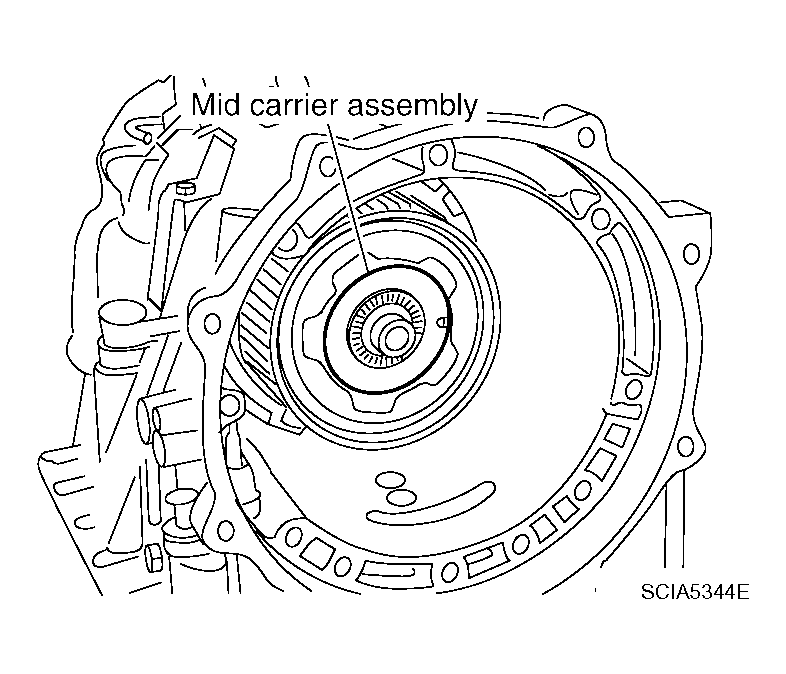 Mid carrier assembly

SCIA5344E