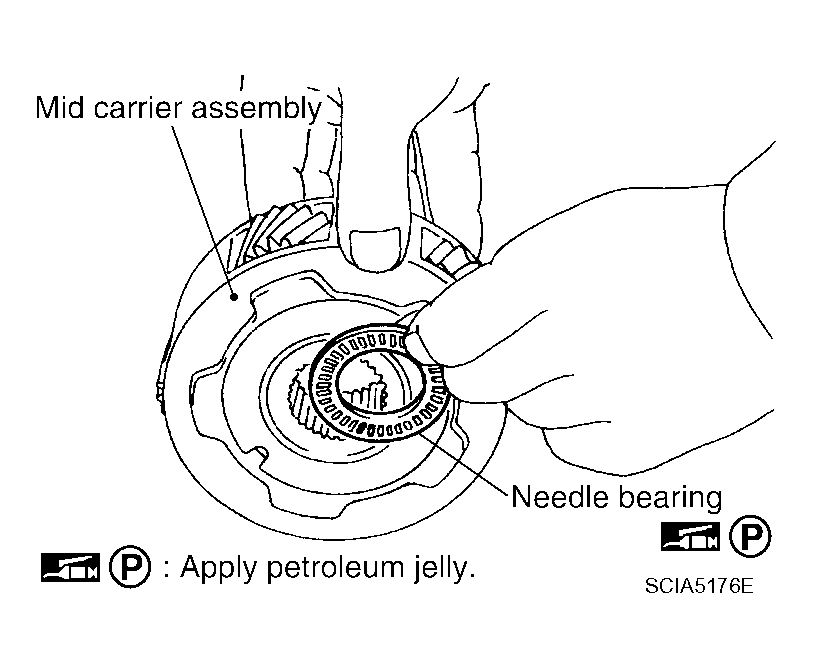 Mid carrier assembly

Needle bearing

P

P : Apply petroleum jelly.

SCIA5176E