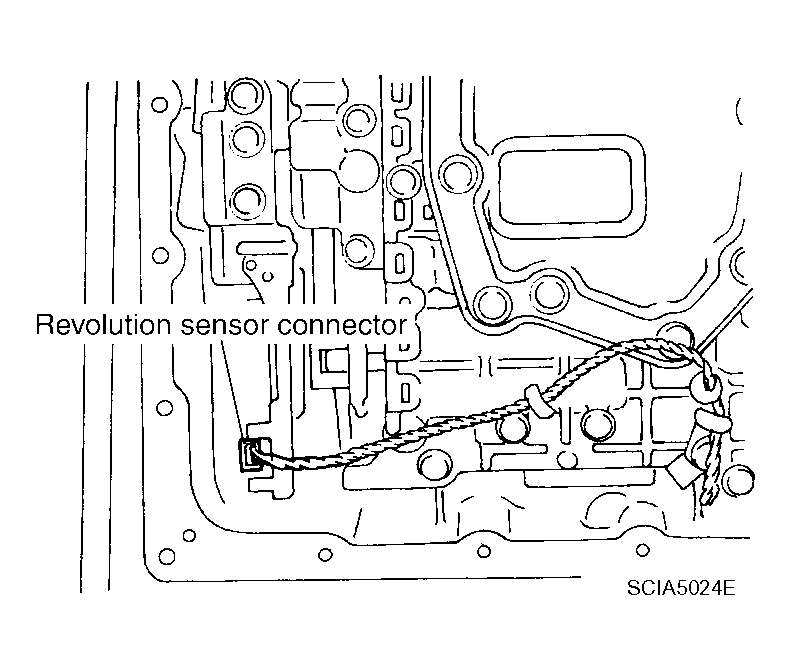 Revolution sensor connector

SCIA5024E