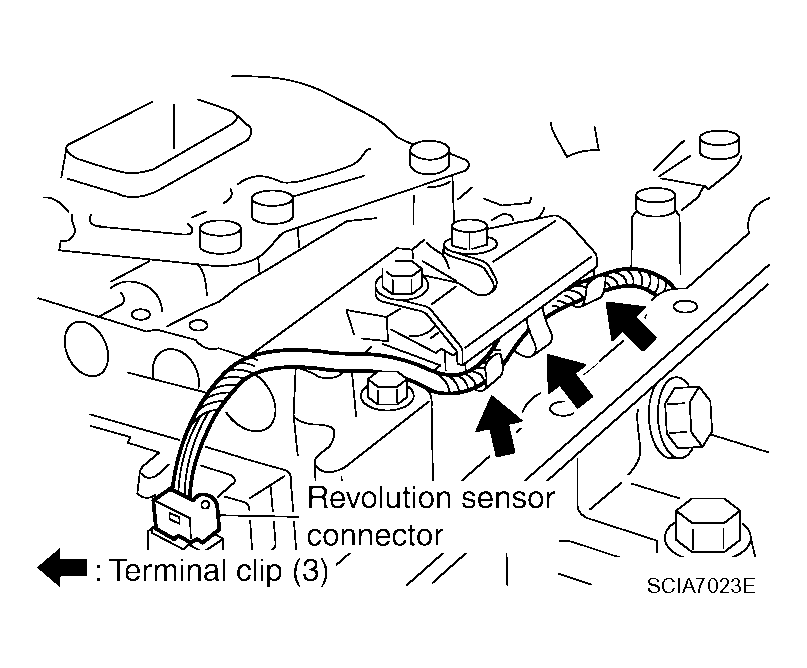 Revolution sensor connector

: Terminal clip (3)

SCIA7023E