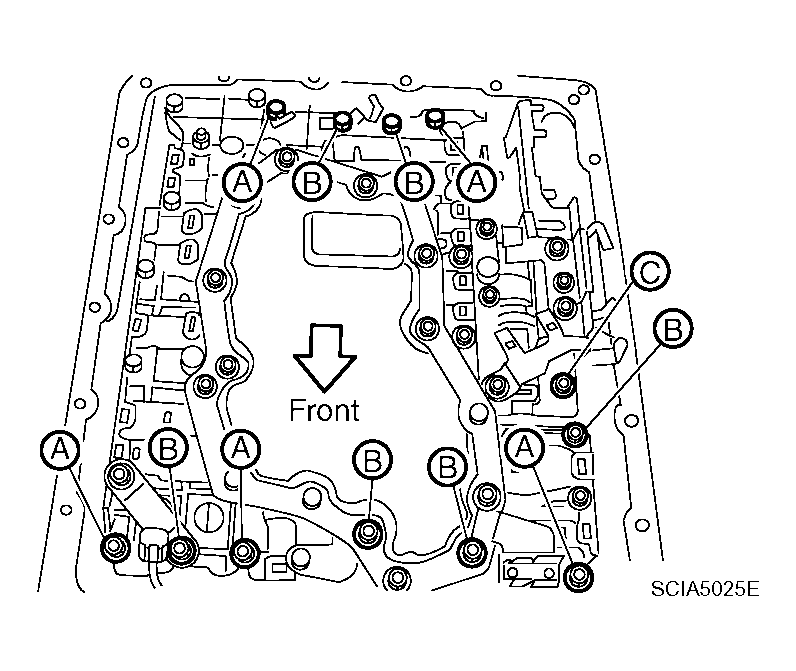 A
B
B
A
C
B
Front
A
B
A
B
B
A
SCIA5025E