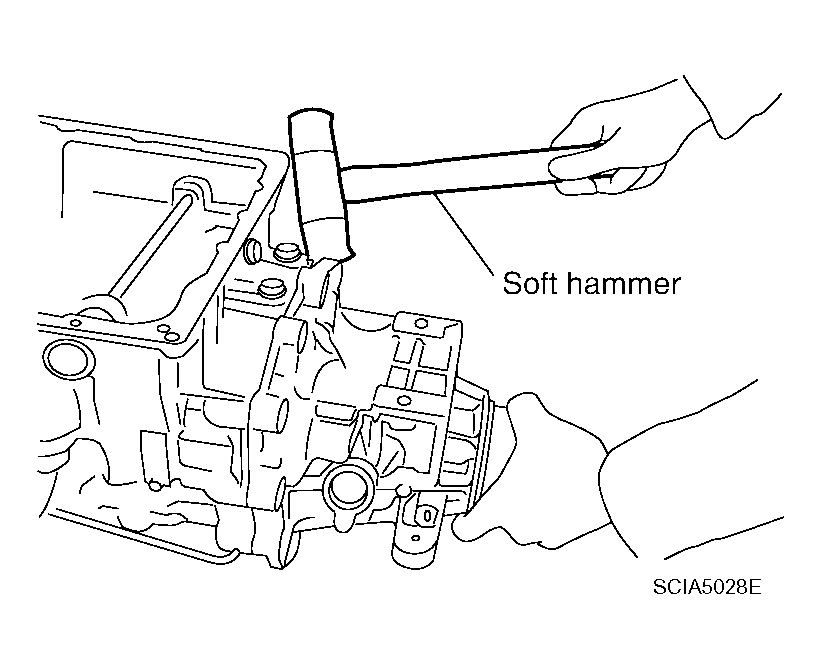 Soft hammer

SCIA5028E