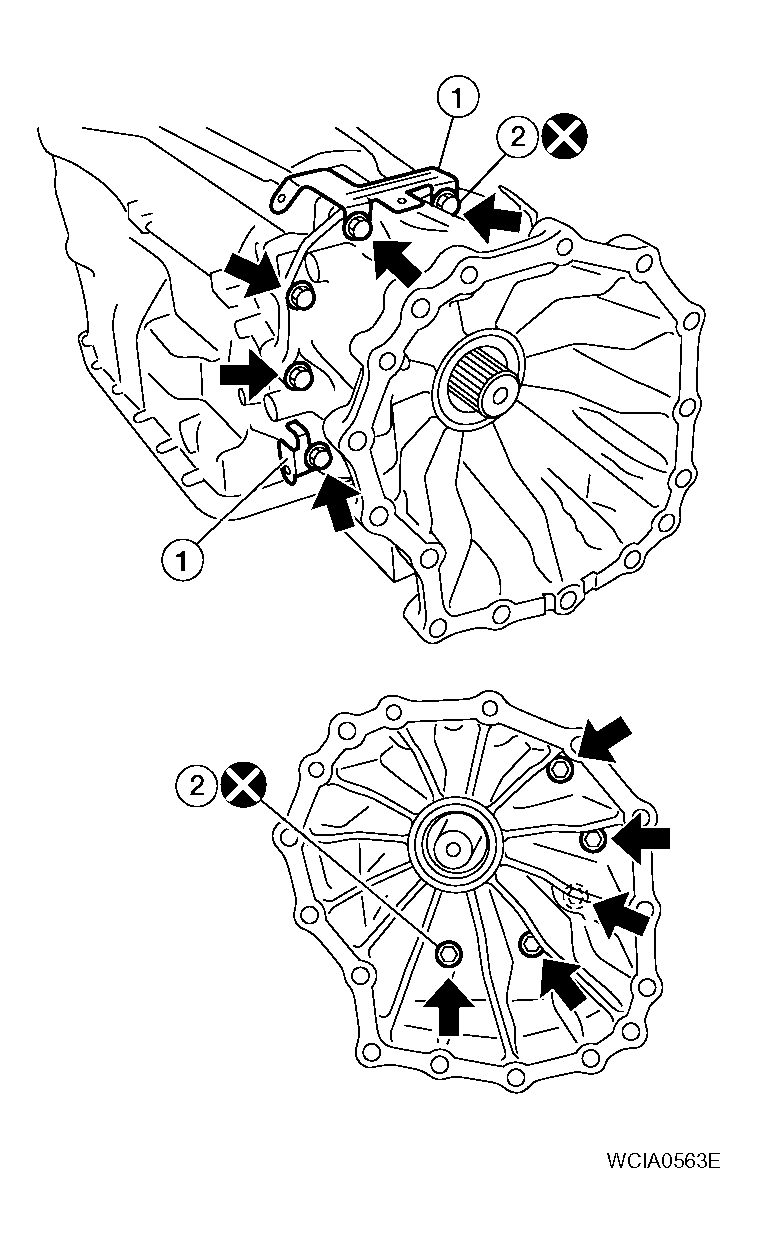 1
2
1
2
WCIA0563E