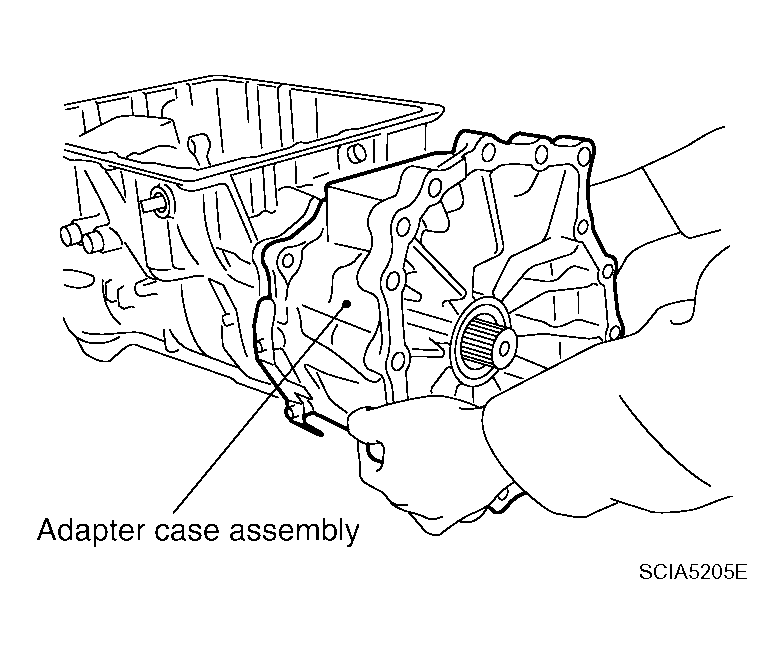 Adapter case assembly

SCIA5205E