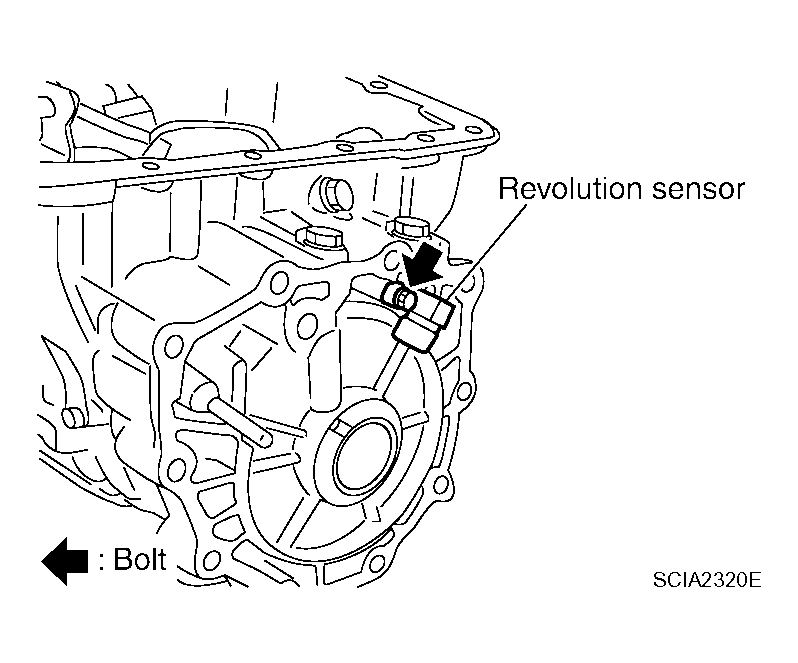 Revolution sensor

: Bolt

SCIA2320E