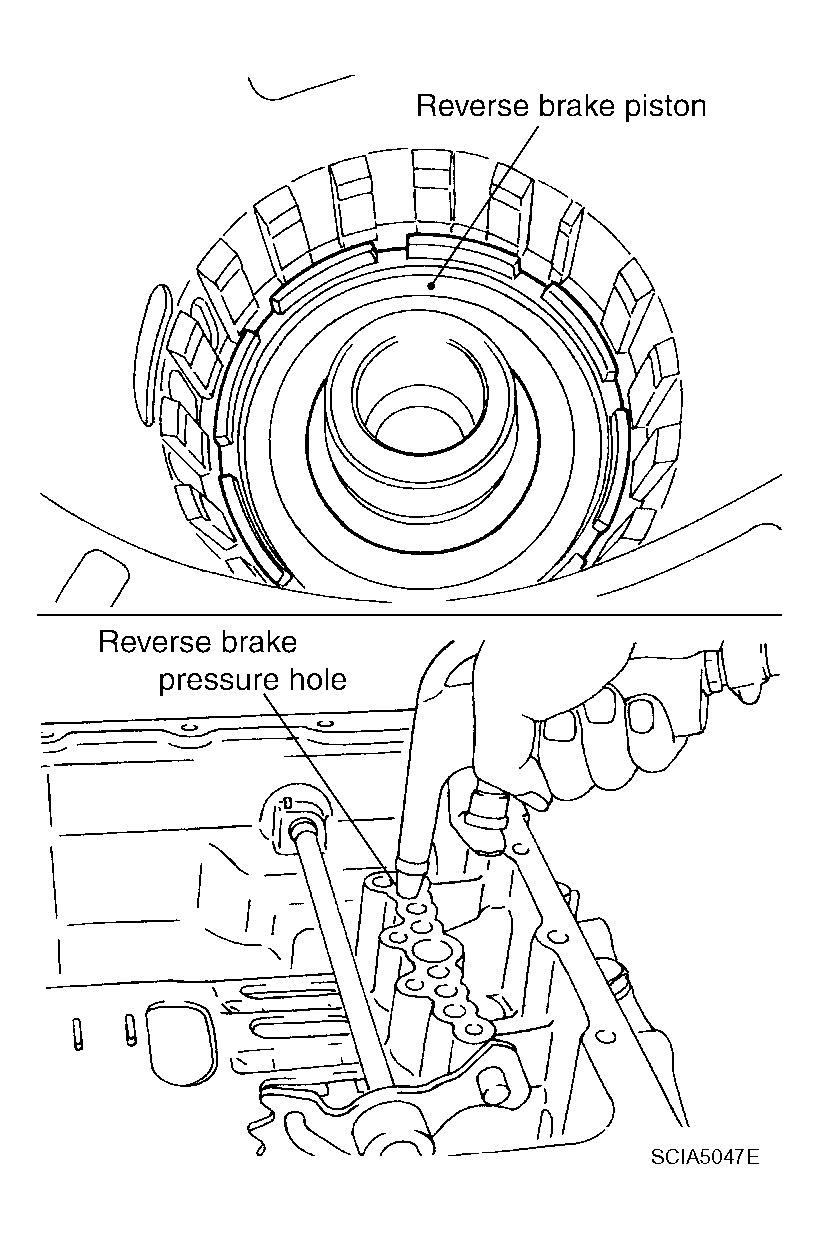 Reverse brake piston

Reverse brake pressure hole

SCIA5047E