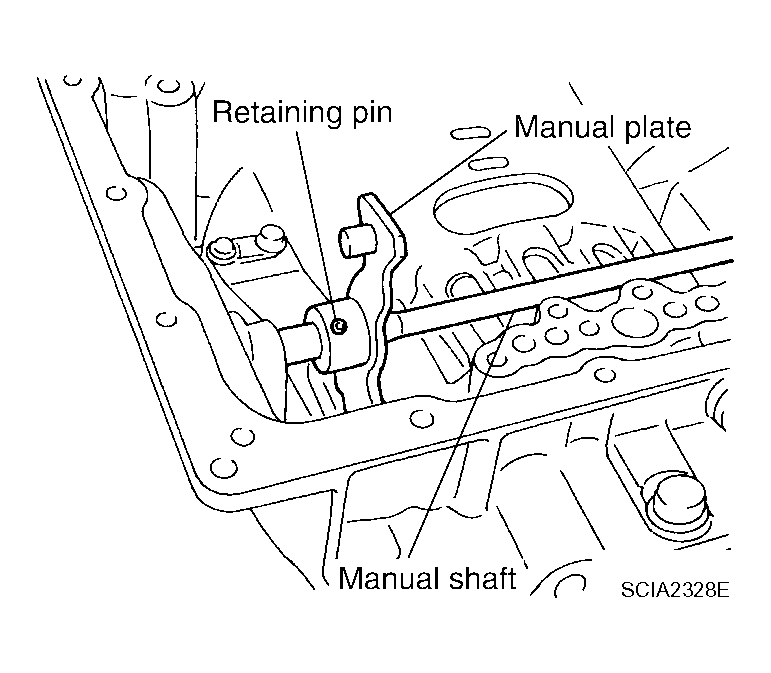 Retaining pin
Manual plate
Manual shaft
SCIA2328E