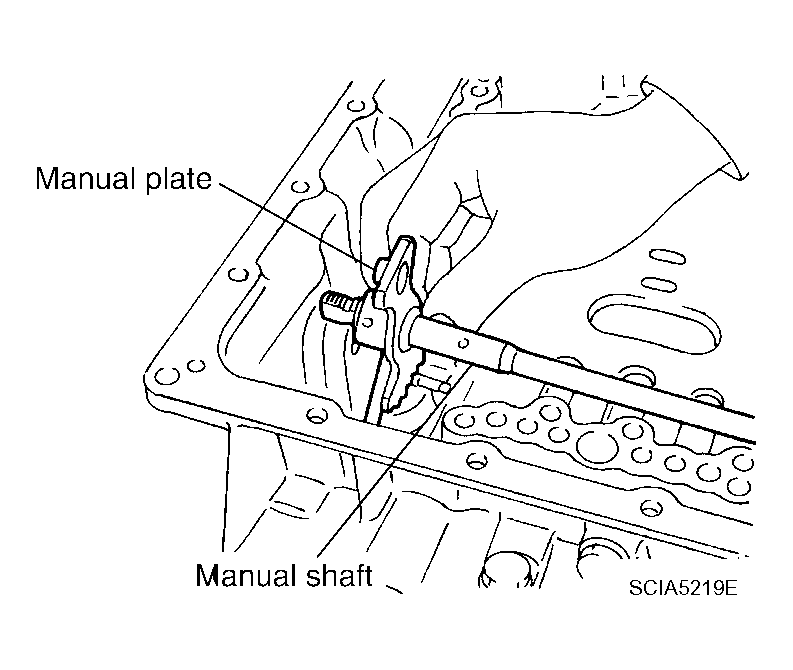 Manual plate

Manual shaft

SCIA5219E