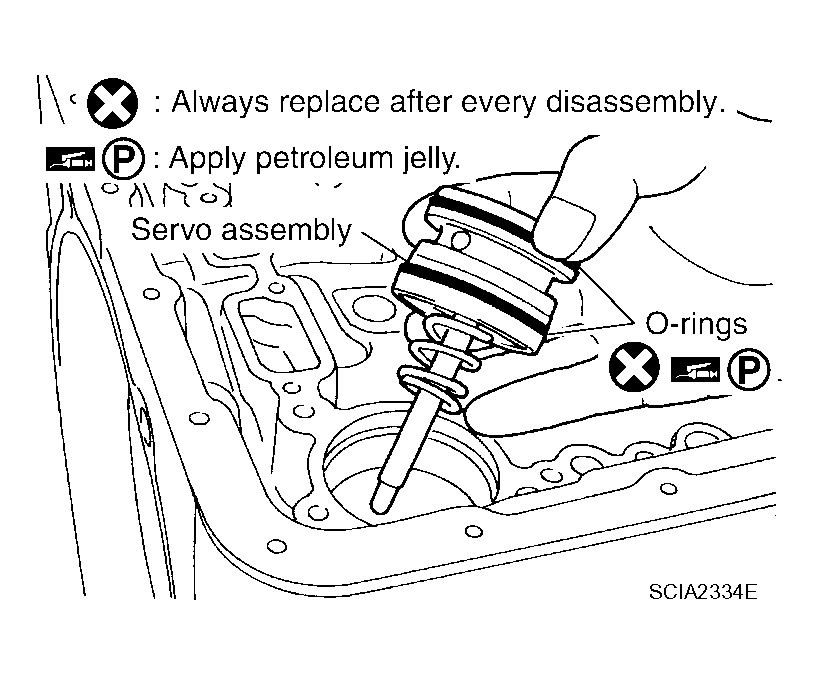 : Always replace after every disassembly.

P : Apply petroleum jelly.

Servo assembly

O-rings

P

SCIA2334E