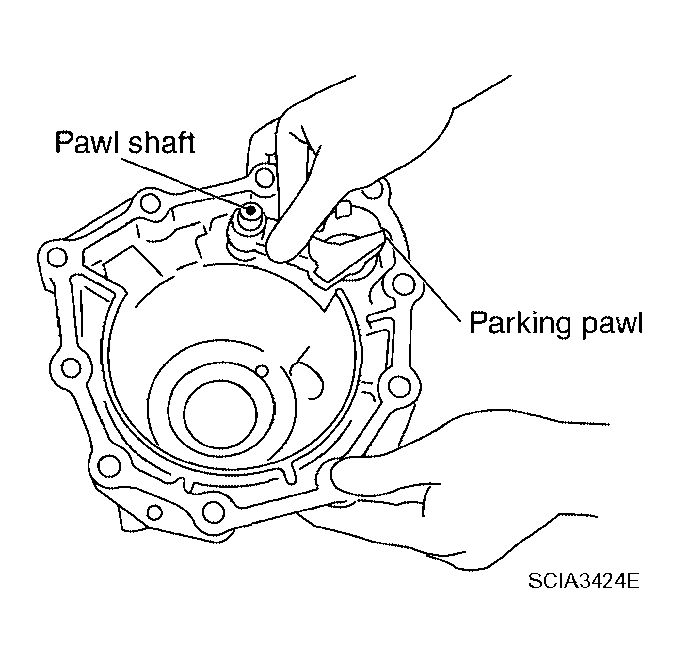 Pawl shaft

Parking pawl

SCIA3424E