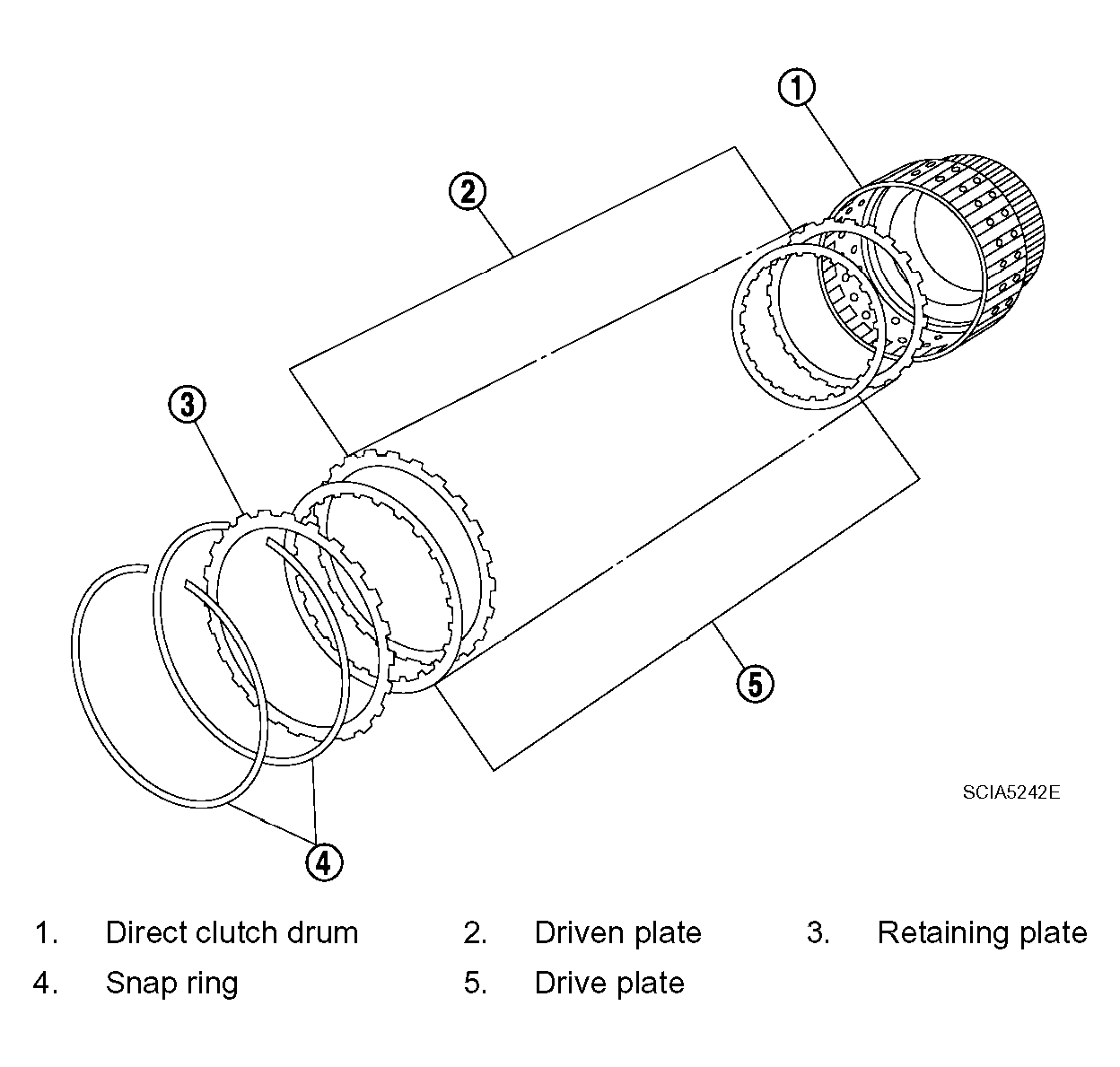 1
2
3
5
4
SCIA5242E

1. Direct clutch drum
2. Driven plate
3. Retaining plate
4. Snap ring
5. Drive plate