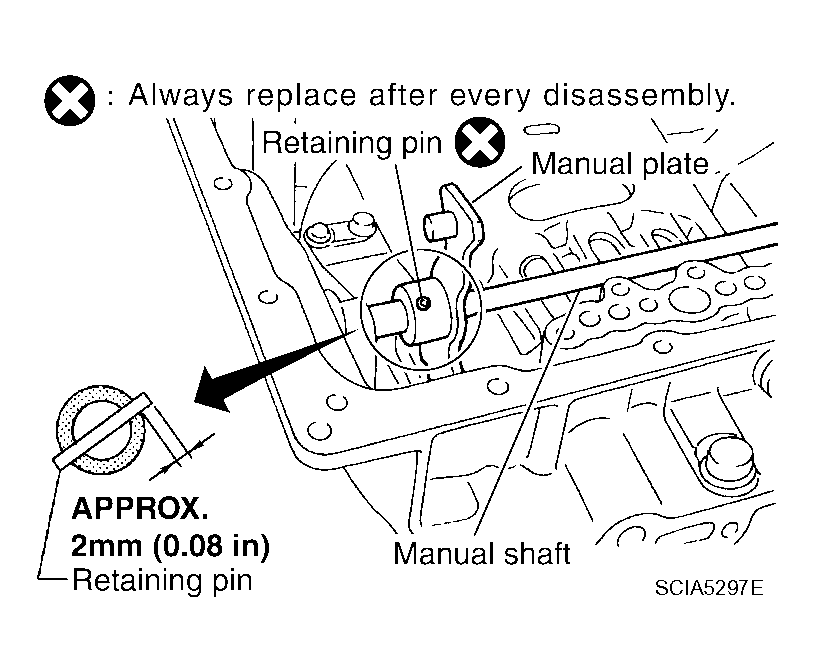 : Always replace after every disassembly.

Retaining pin

Manual plate

APPROX.
2mm (0.08 in)
Retaining pin

Manual shaft

SCIA5297E