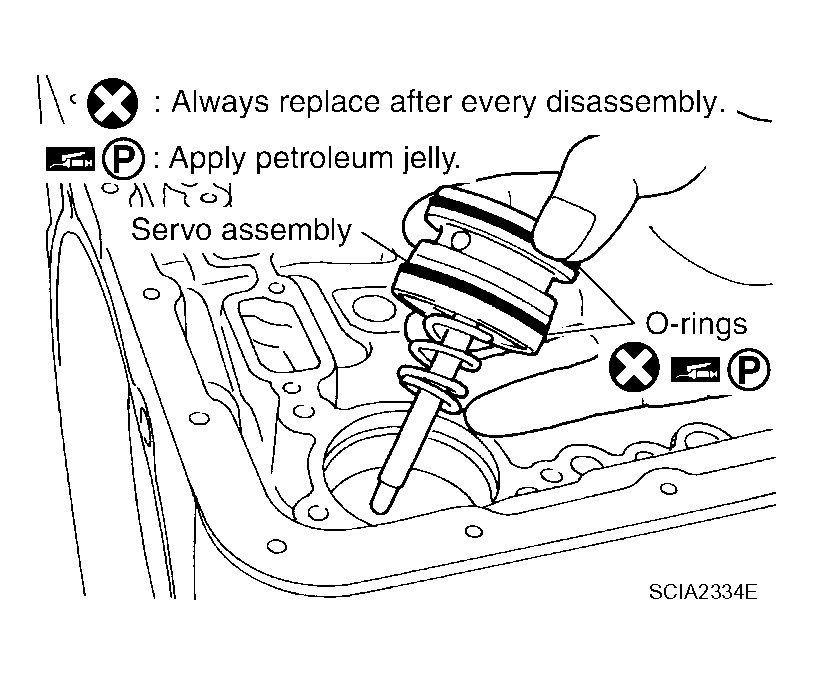 : Always replace after every disassembly.

P : Apply petroleum jelly.

Servo assembly

O-rings

P

SCIA2334E