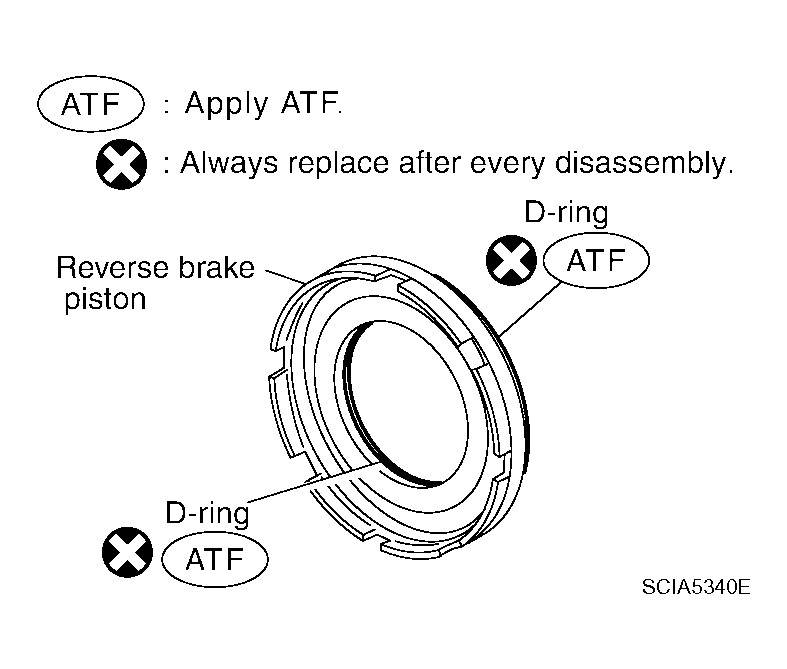 ATF : Apply ATF.

: Always replace after every disassembly.

D-ring

ATF

Reverse brake piston

D-ring

ATF

SCIA5340E