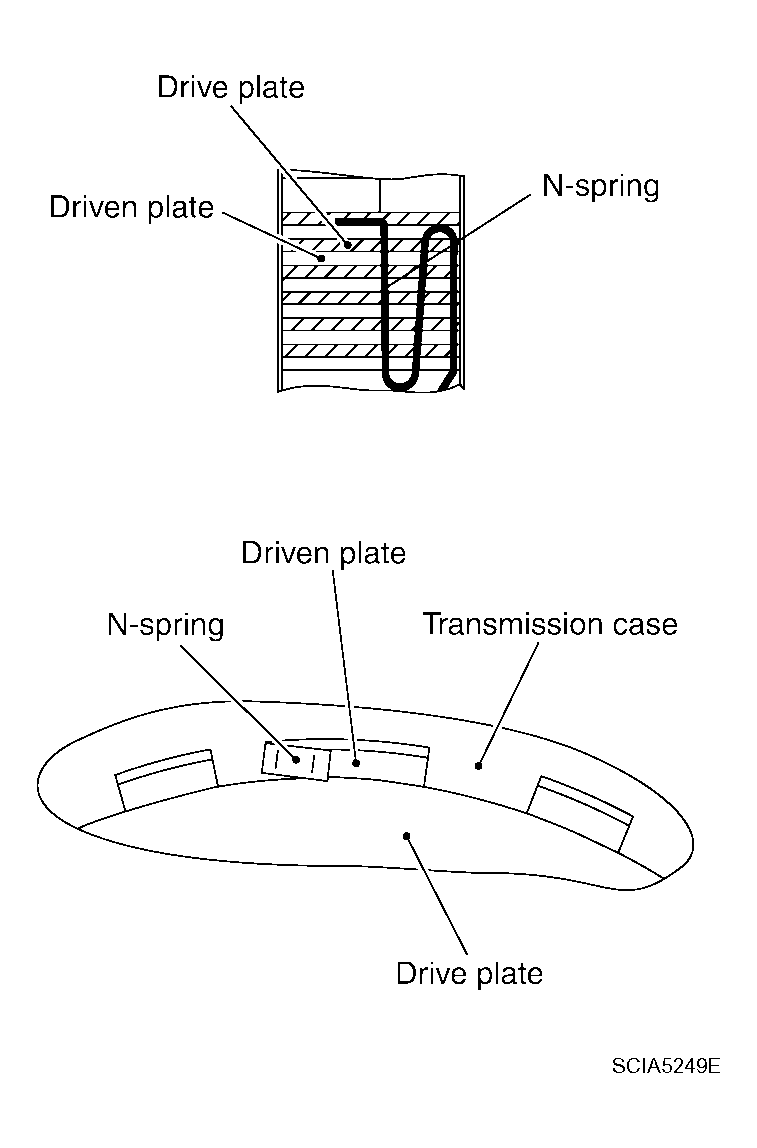 Drive plate
Driven plate
N-spring

Driven plate
N-spring
Transmission case
Drive plate

SCIA5249E