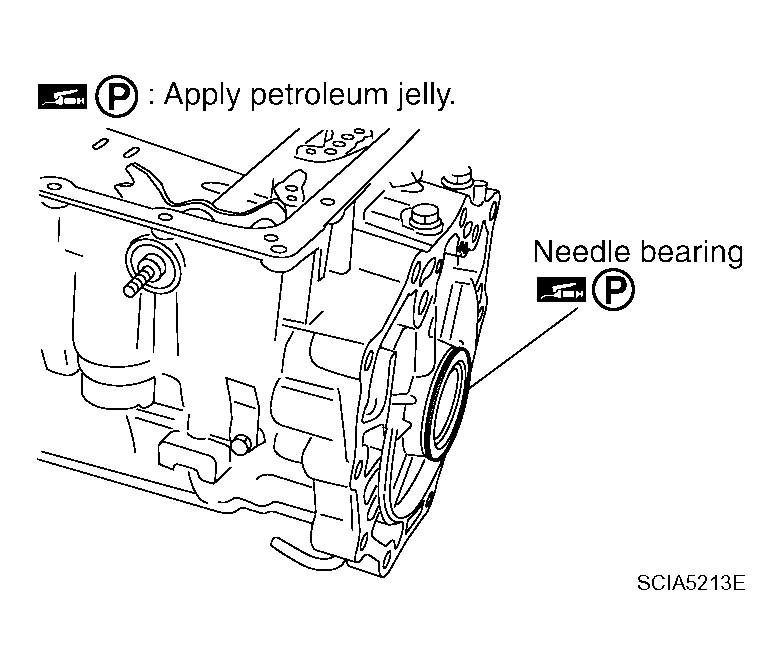 P : Apply petroleum jelly.

Needle bearing
P

SCIA5213E