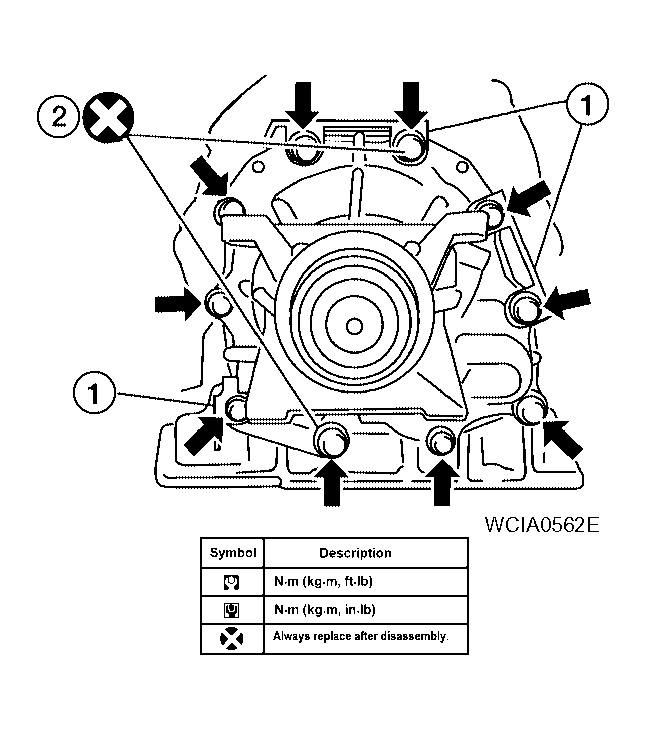 2

1

1

WCIA0562E

| Symbol | Description |
|---|---|
|  | N·m (kg-m, ft-lb) |
|  | N·m (kg-m, in-lb) |
|  | Always replace after disassembly. |