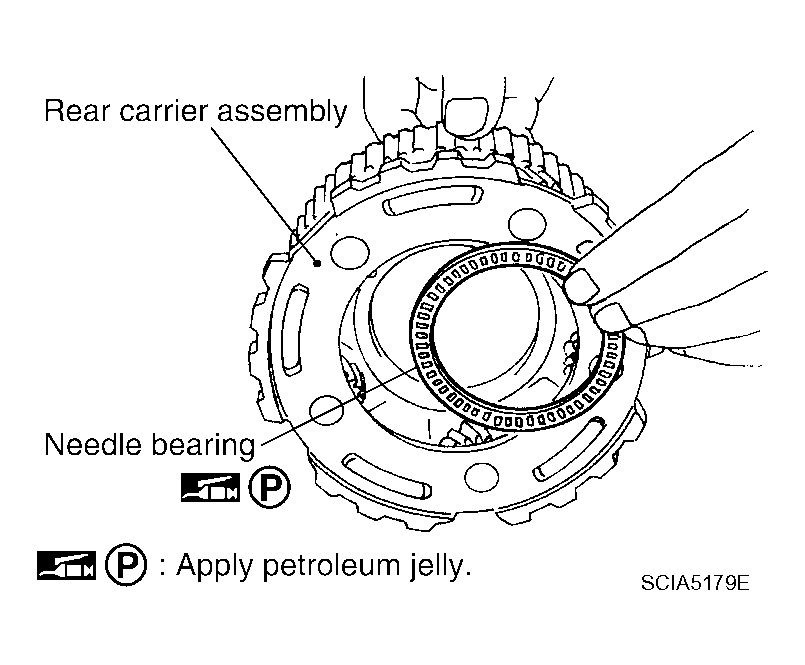 Rear carrier assembly

Needle bearing

P

P : Apply petroleum jelly.

SCIA5179E