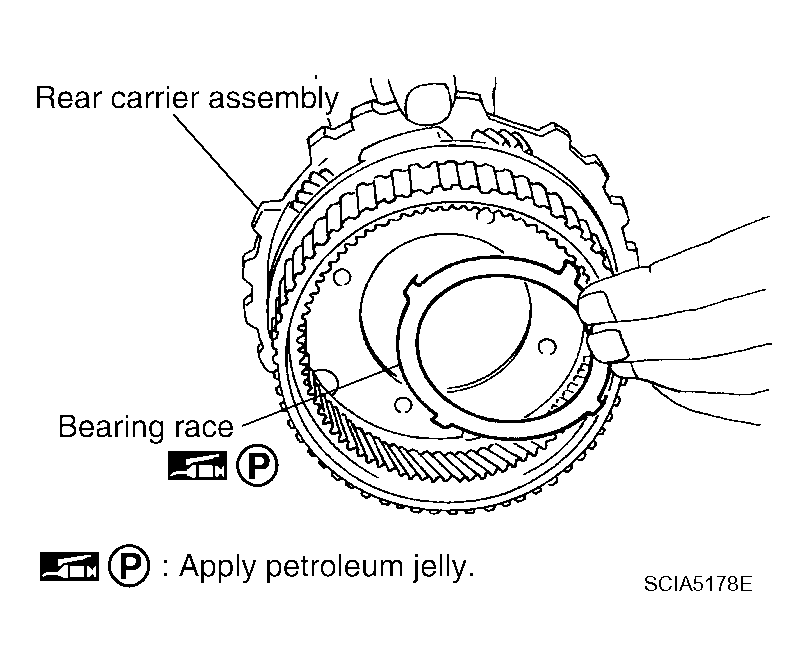 Rear carrier assembly

Bearing race
P

P : Apply petroleum jelly.

SCIA5178E