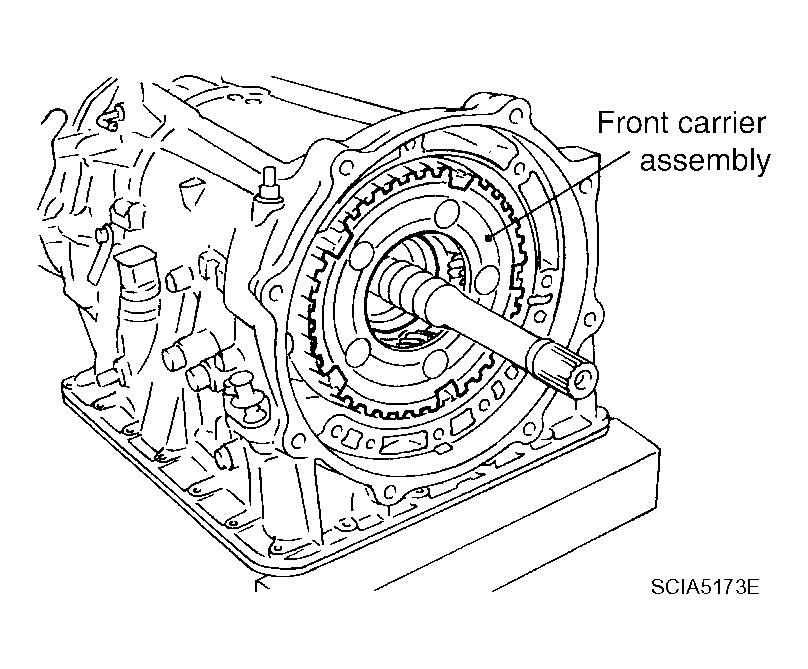 Front carrier assembly

SCIA5173E