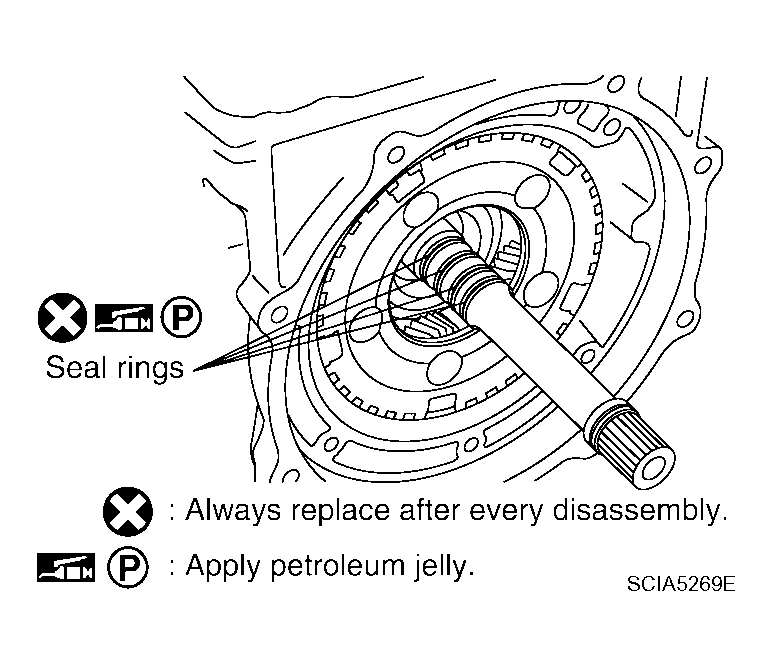 Ⓟ
Seal rings

: Always replace after every disassembly.

Ⓟ : Apply petroleum jelly.

SCIA5269E