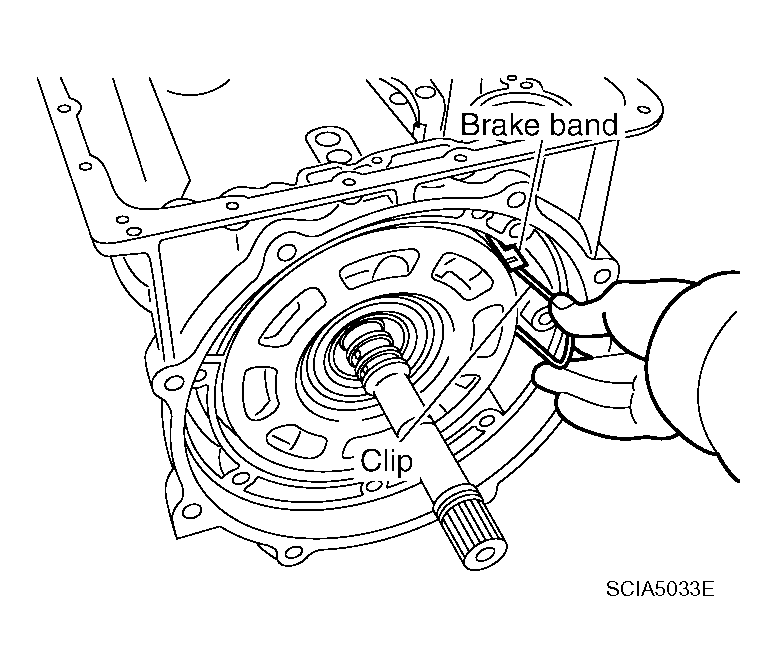 Brake band
Clip
SCIA5033E