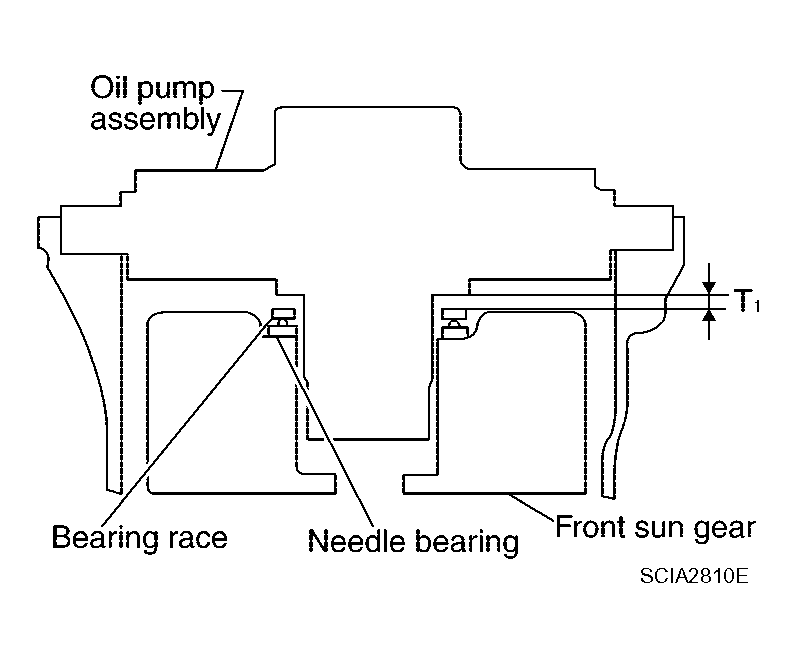 Oil pump assembly

$T_1$

Bearing race

Needle bearing

Front sun gear

SCIA2810E