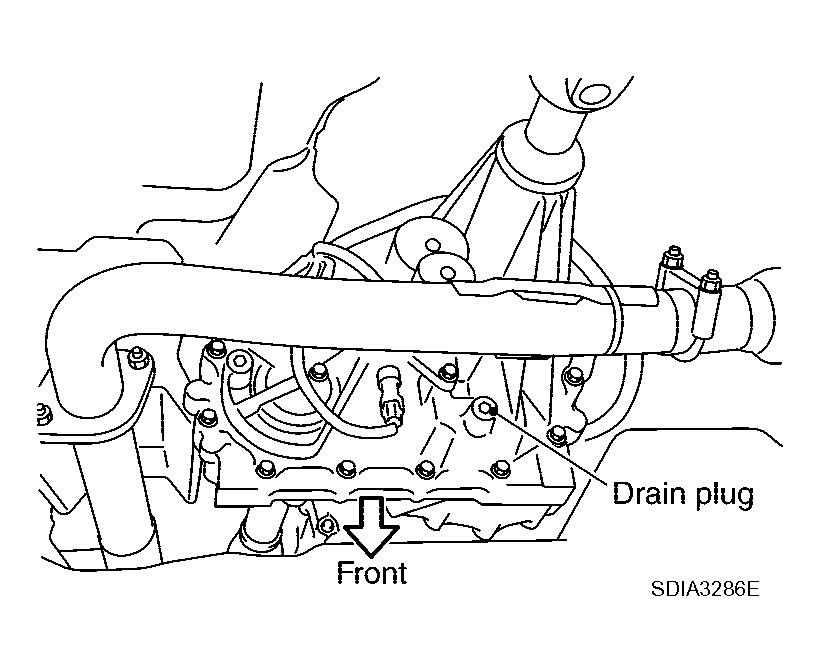 Drain plug

Front

SDIA3286E