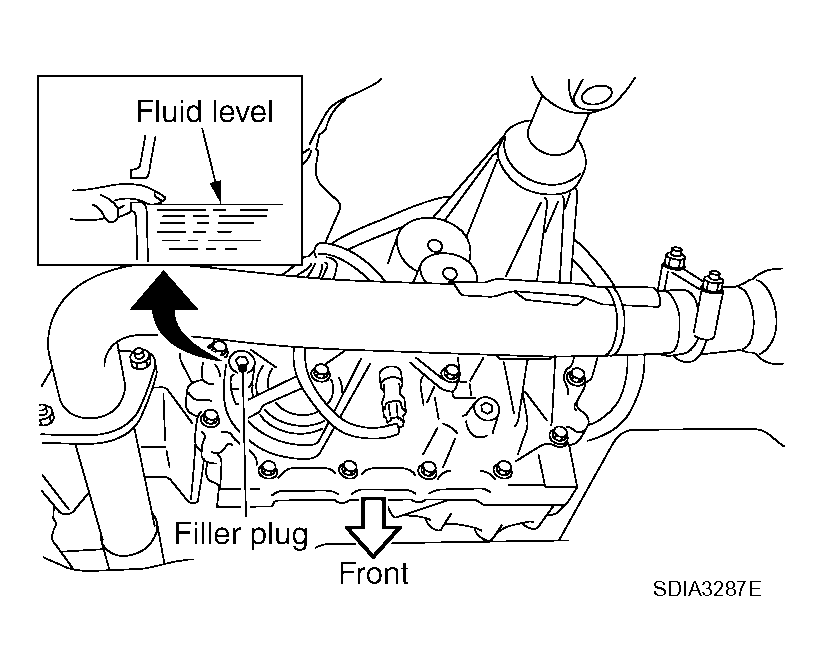 Fluid level

Filler plug

Front

SDIA3287E