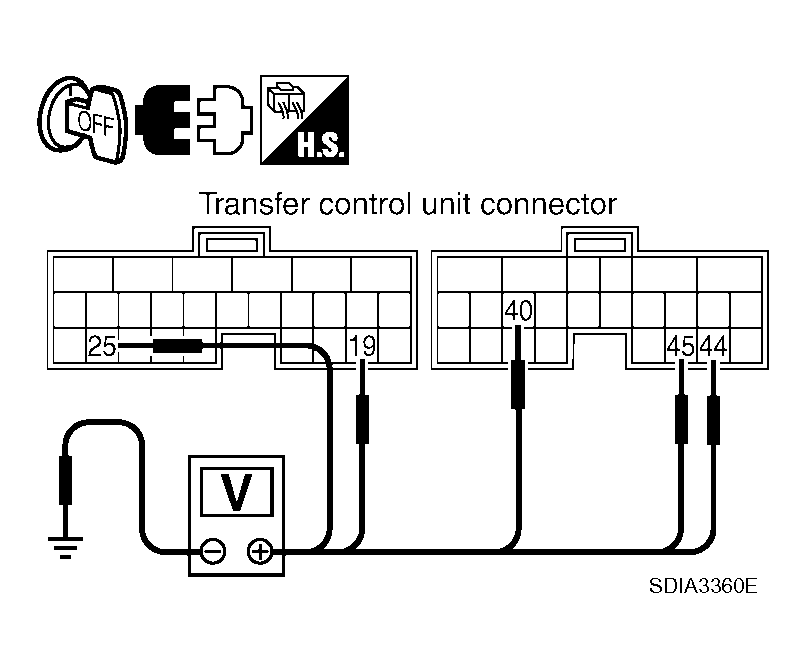 OFF

H.S.

Transfer control unit connector

25

19

40

45

44

V

SDIA3360E