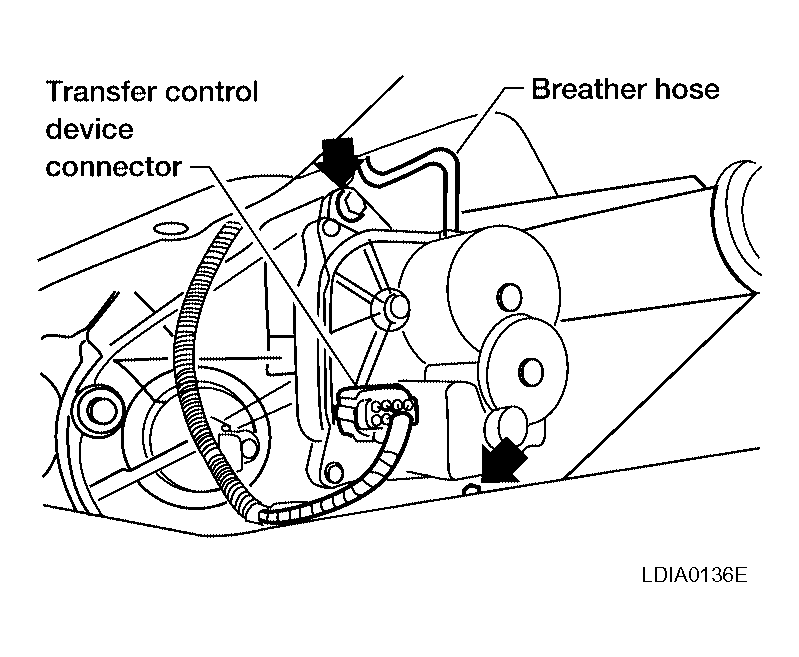 Transfer control device connector

Breather hose

LDIA0136E