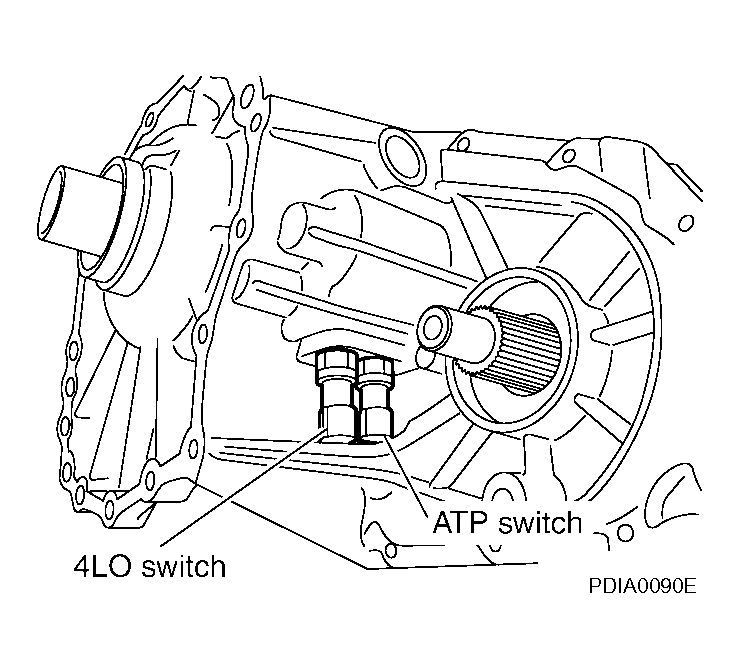 ATP switch
4LO switch
PDIA0090E