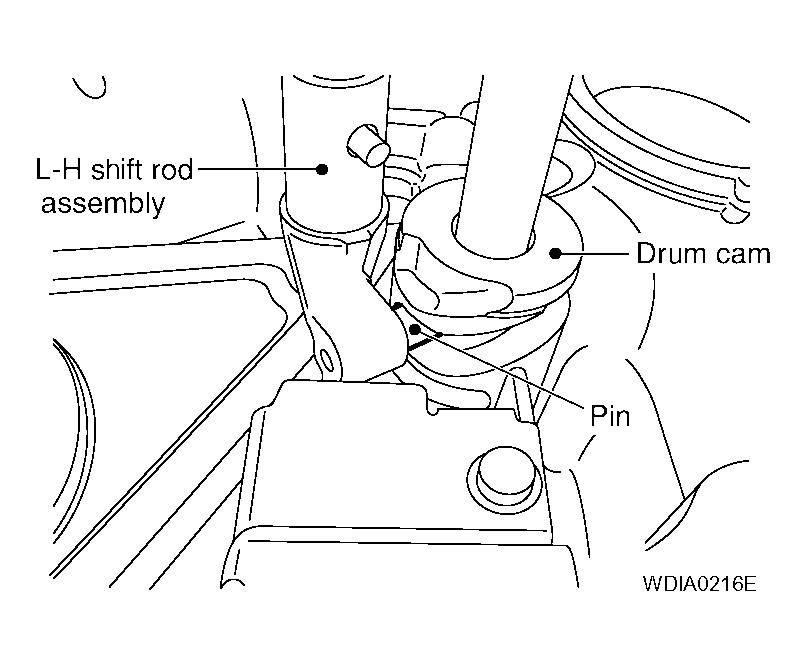 L-H shift rod assembly

Drum cam

Pin

WDIA0216E