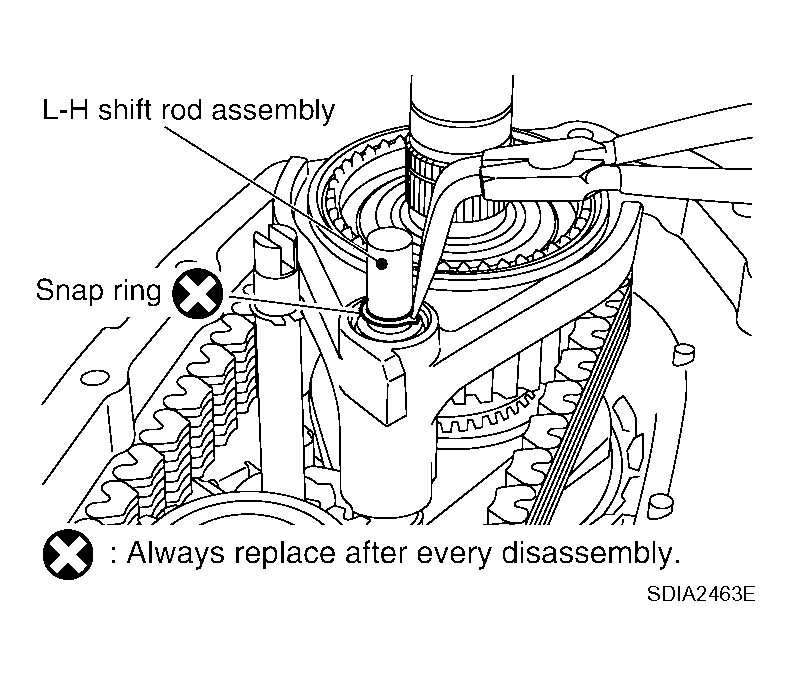 L-H shift rod assembly

Snap ring

: Always replace after every disassembly.

SDIA2463E