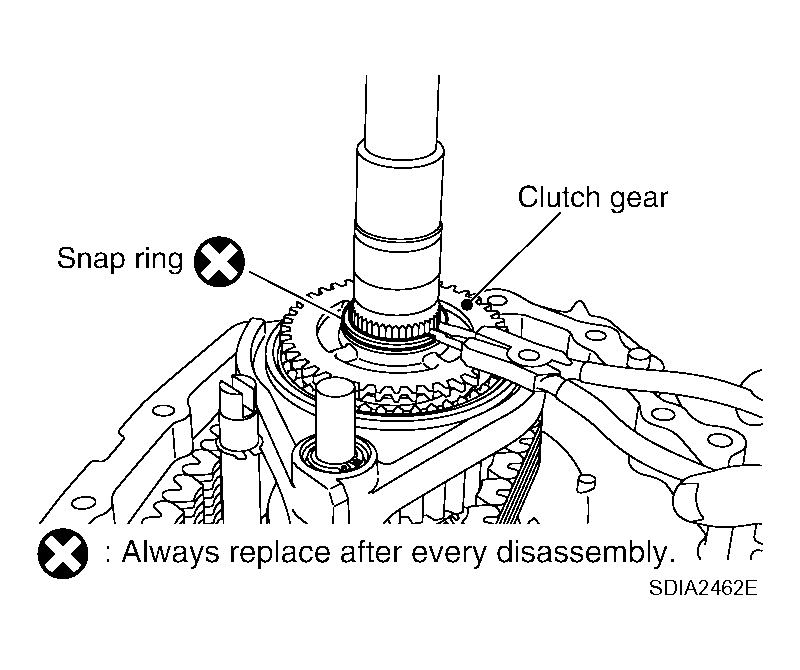 Clutch gear

Snap ring

: Always replace after every disassembly.

SDIA2462E