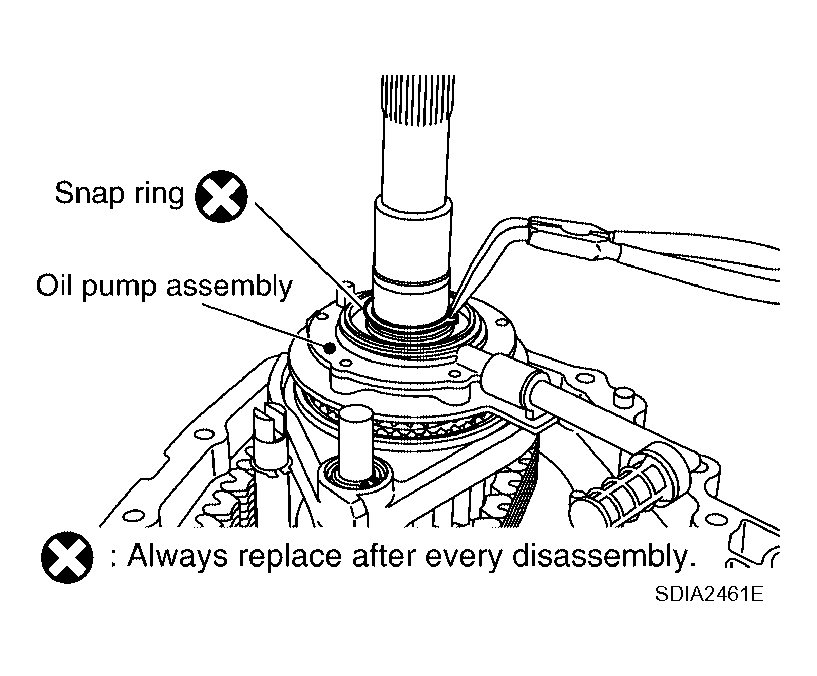 Snap ring

Oil pump assembly

: Always replace after every disassembly.

SDIA2461E