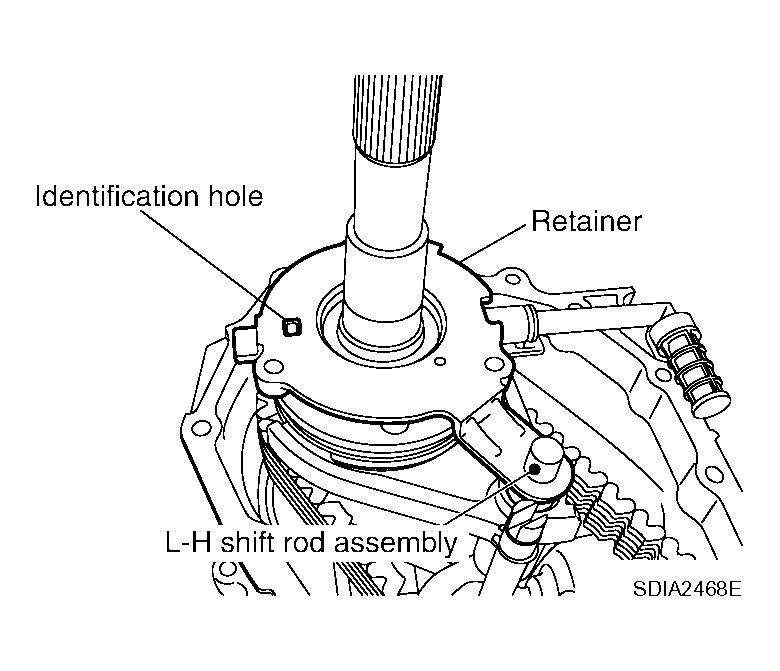 Identification hole

Retainer

L-H shift rod assembly

SDIA2468E