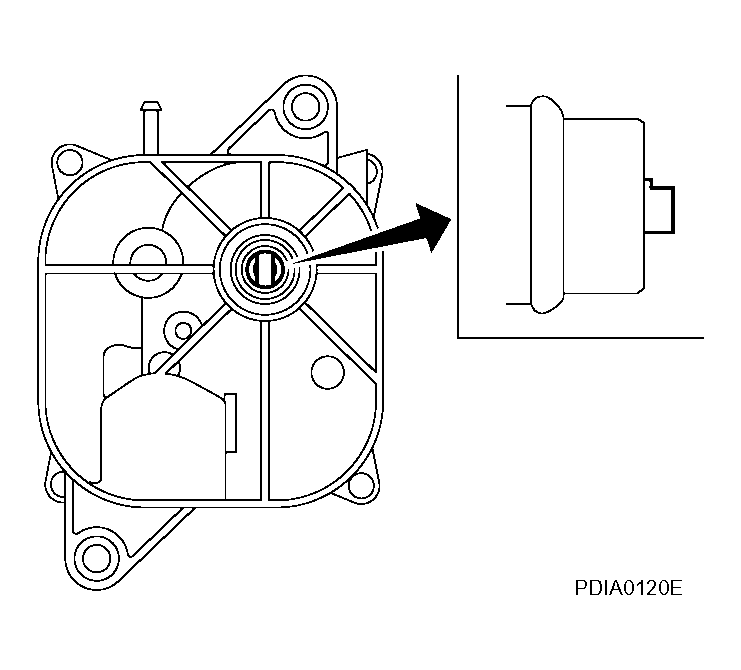 PDIA0120E