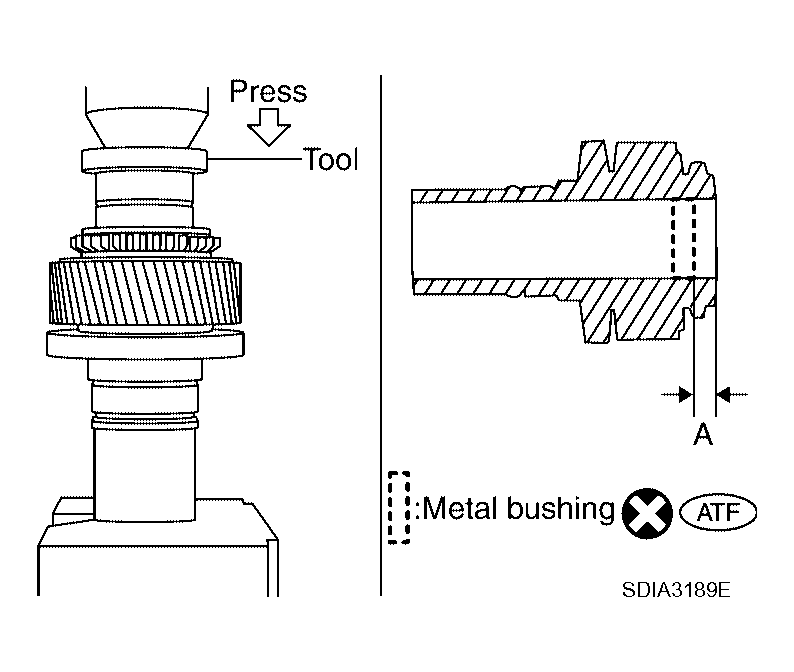 Press
Tool

A

:Metal bushing ATF

SDIA3189E