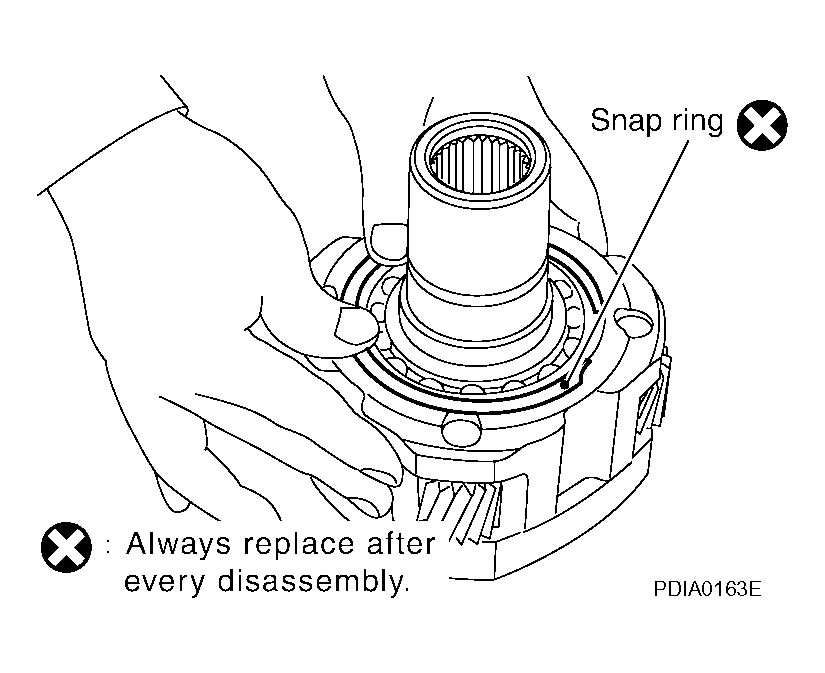 Snap ring

: Always replace after every disassembly.

PDIA0163E