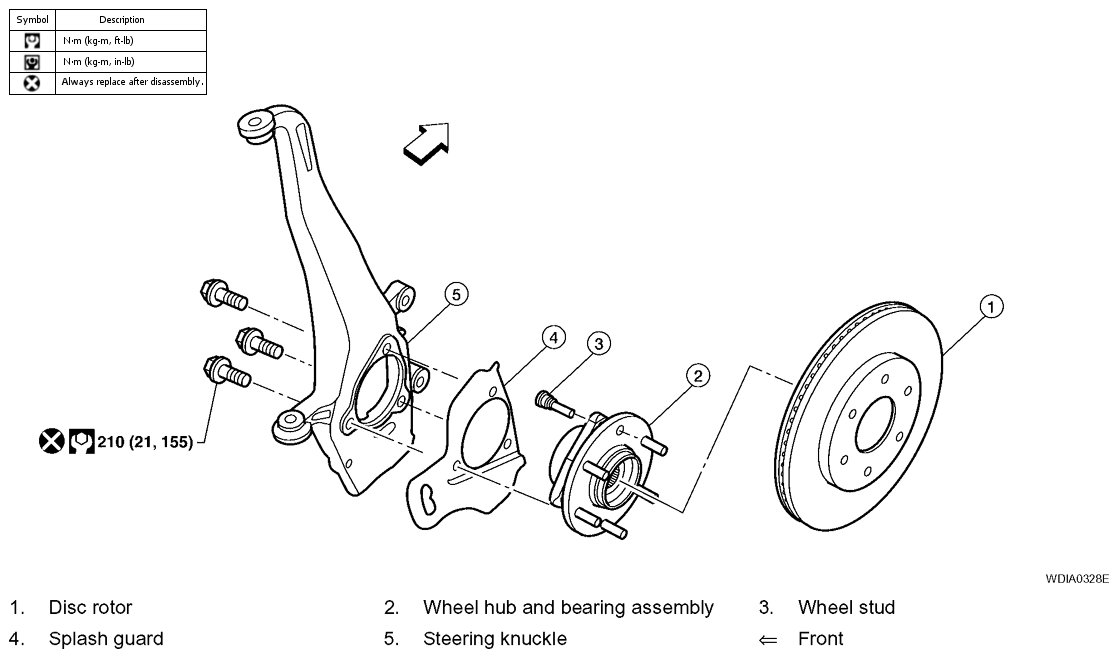 | Symbol | Description |
|---|---|
| | N·m (kg-m, ft-lb) |
| | N·m (kg-m, in-lb) |
| | Always replace after disassembly. |

5

4

3

2

1

210 (21, 155)

WDIA0328E

1. Disc rotor
2. Wheel hub and bearing assembly
3. Wheel stud
4. Splash guard
5. Steering knuckle
⇐ Front