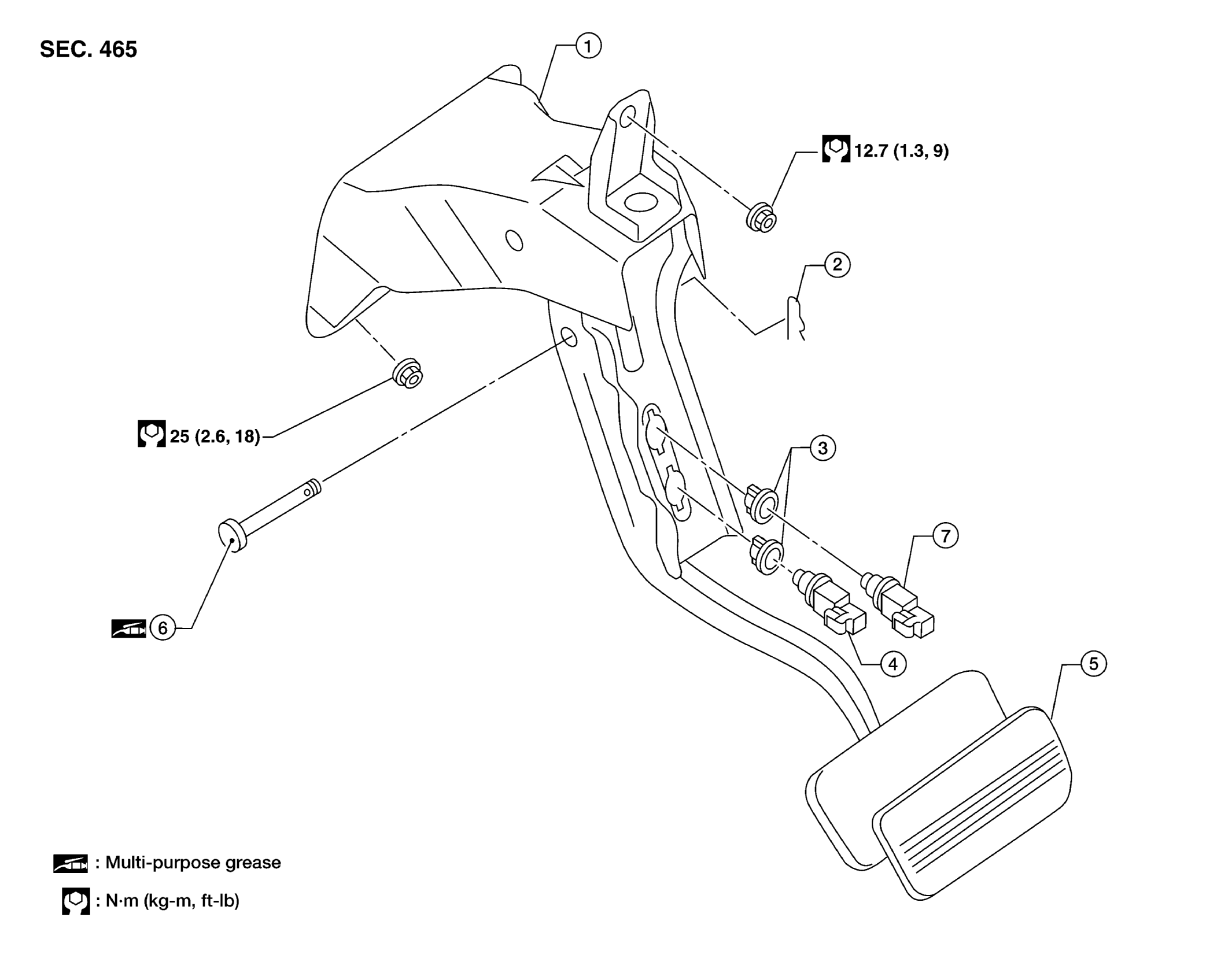 SEC. 465

1

12.7 (1.3, 9)

2

25 (2.6, 18)

3

7

6

4

5

: Multi-purpose grease

: N·m (kg-m, ft-lb)