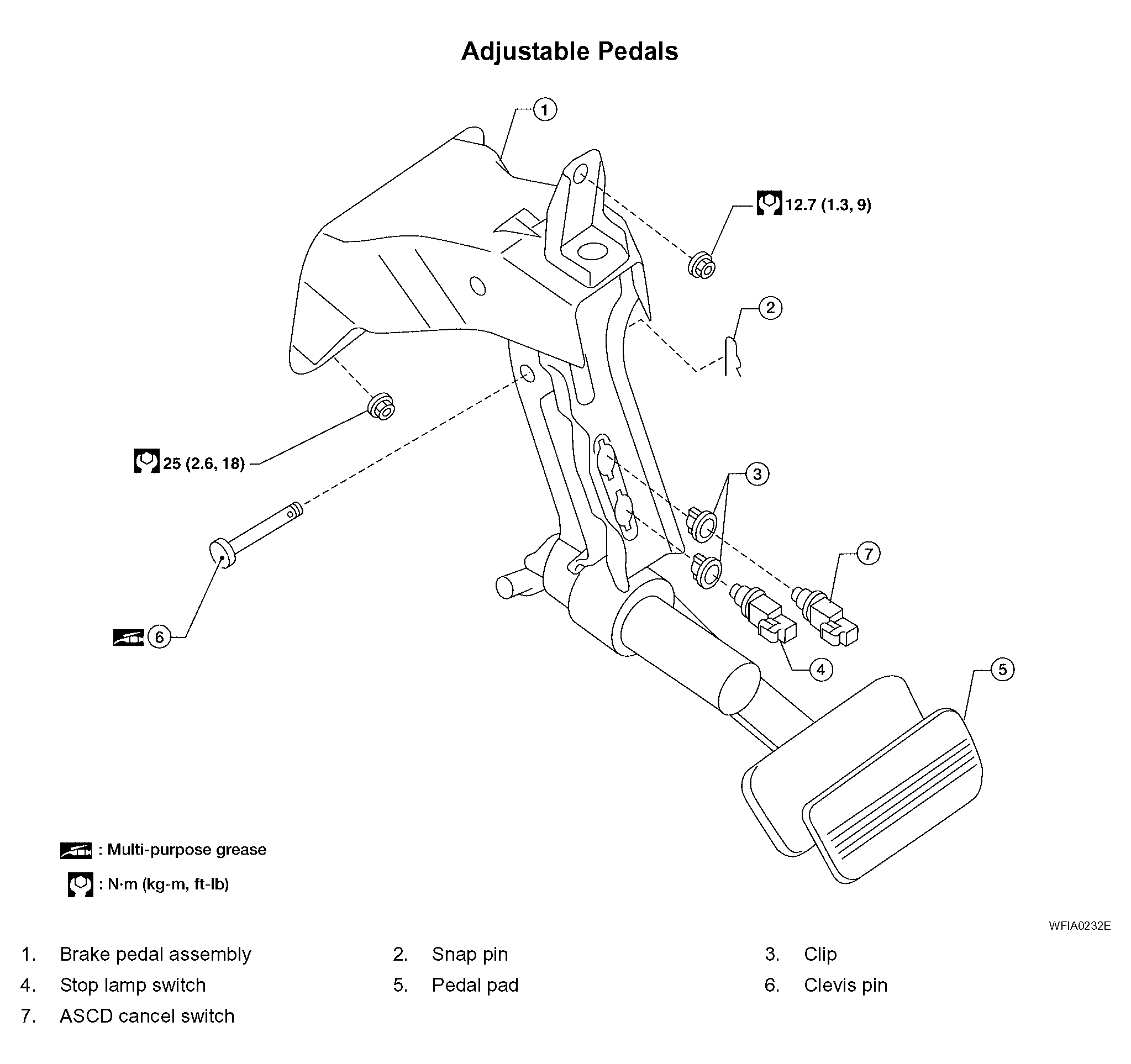 Adjustable Pedals

1

12.7 (1.3, 9)

2

25 (2.6, 18)

3

7

6

4

5

: Multi-purpose grease

: N·m (kg-m, ft-lb)

WFIA0232E

1. Brake pedal assembly
2. Snap pin
3. Clip
4. Stop lamp switch
5. Pedal pad
6. Clevis pin
7. ASCD cancel switch