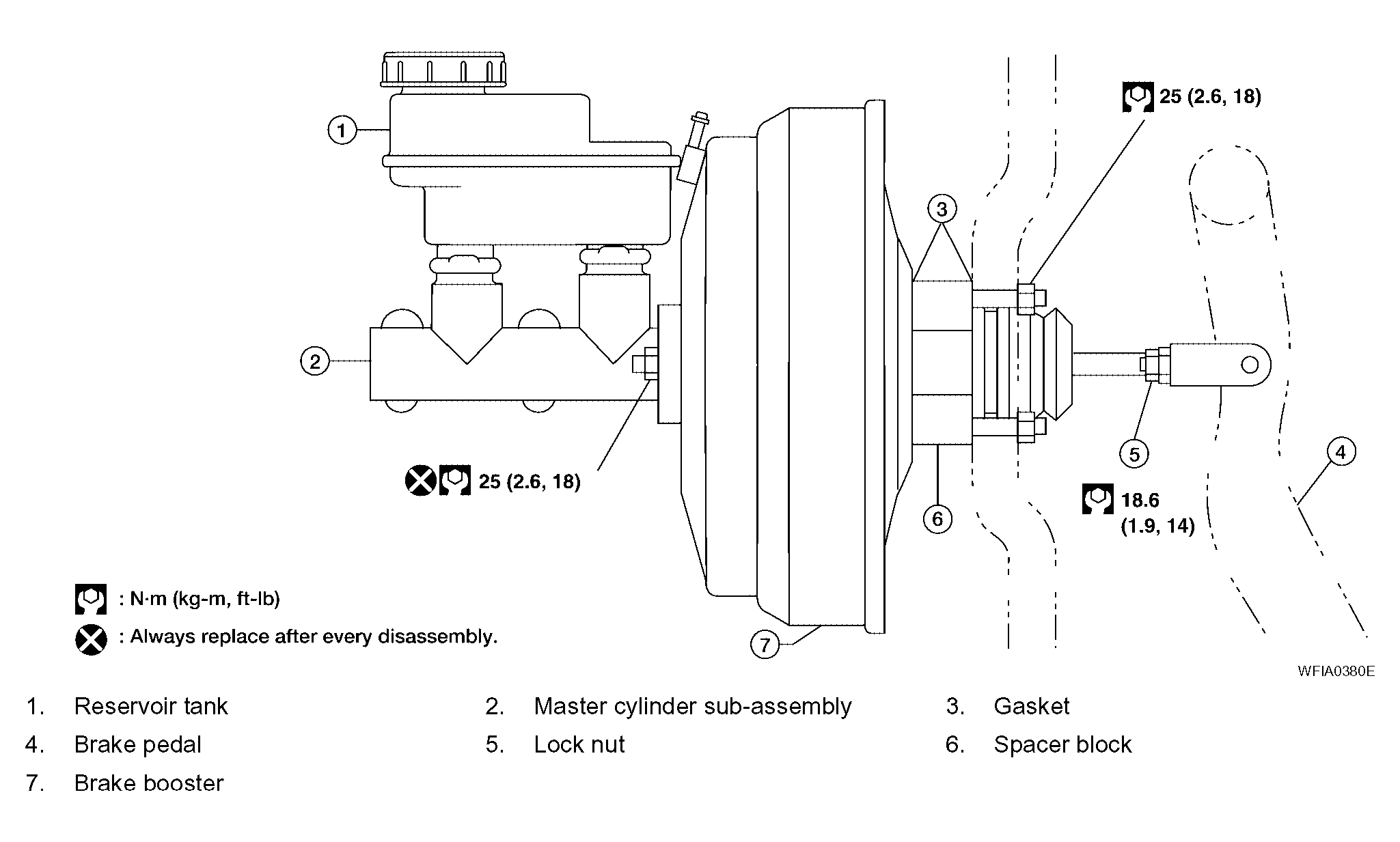 1

25 (2.6, 18)

3

2

5

4

25 (2.6, 18)

18.6
(1.9, 14)

6

: N·m (kg-m, ft-lb)

: Always replace after every disassembly.

7

WFIA0380E

1. Reservoir tank
2. Master cylinder sub-assembly
3. Gasket
4. Brake pedal
5. Lock nut
6. Spacer block
7. Brake booster